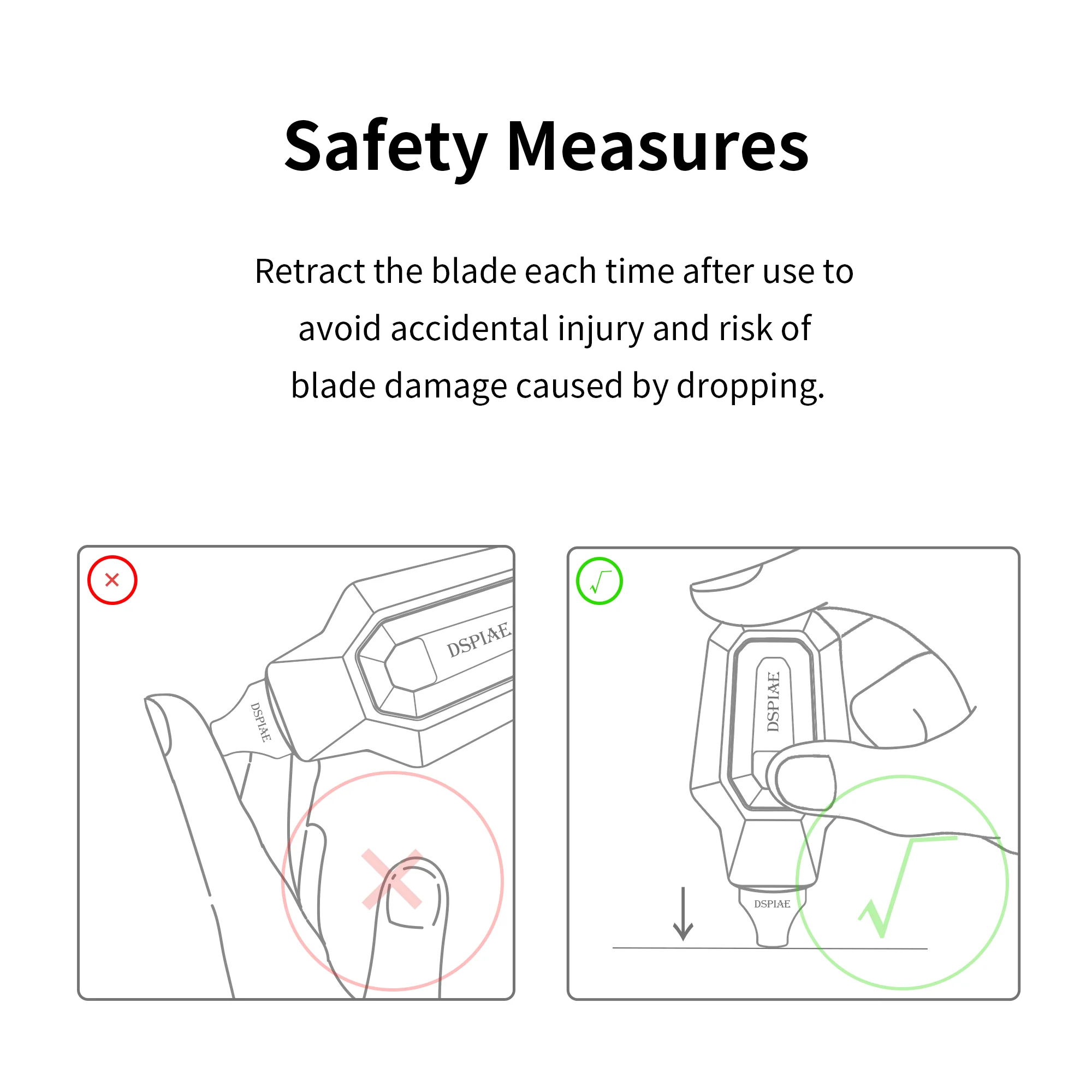 Safety Measures

Retract the blade each time after use to avoid accidental injury and risk of blade damage caused by dropping.

×

DSPIAE

DSPIAE

√

DSPIAE

DSPIAE